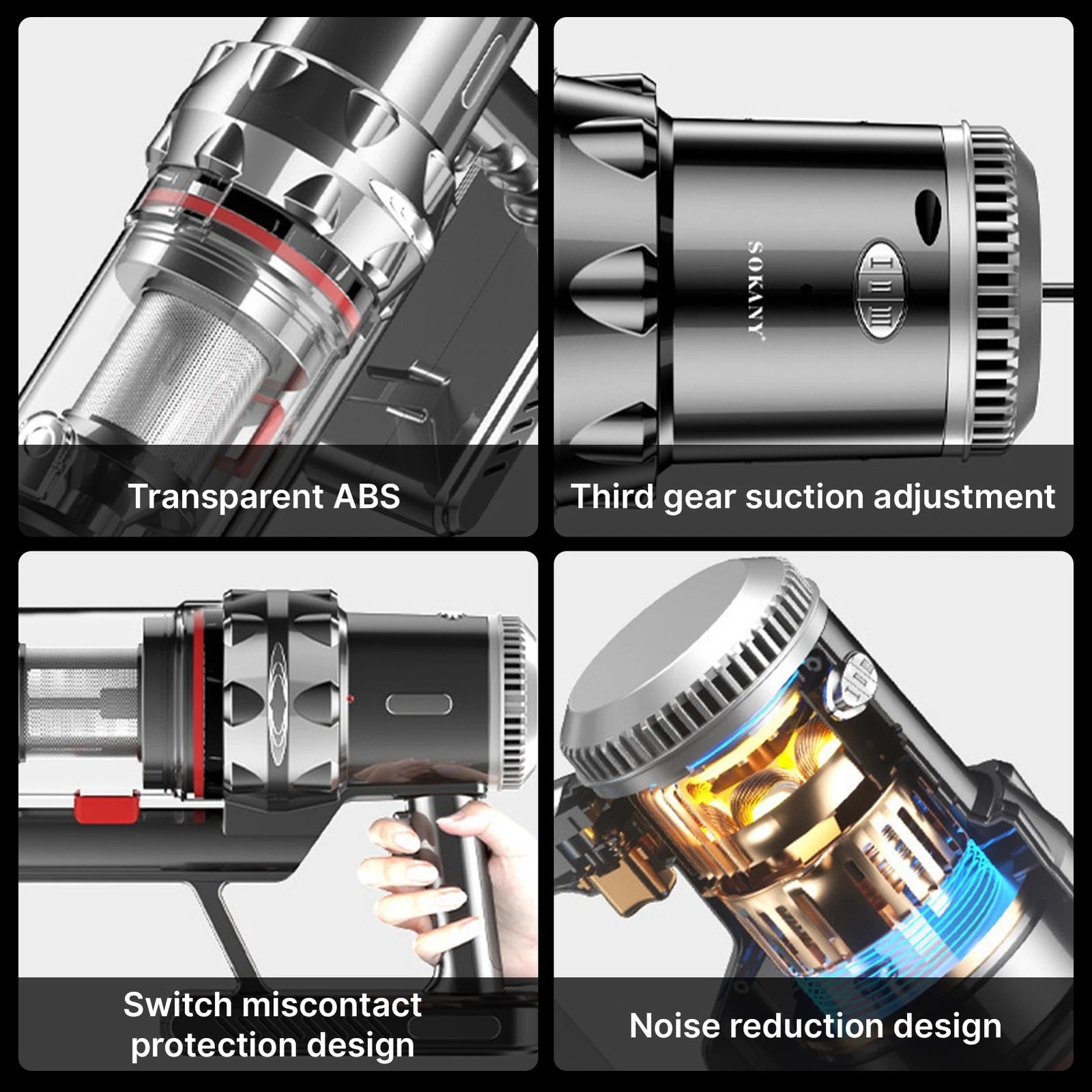 Transparent ABS

SOKANY

I II III

Third gear suction adjustment

Switch miscontact protection design

Noise reduction design